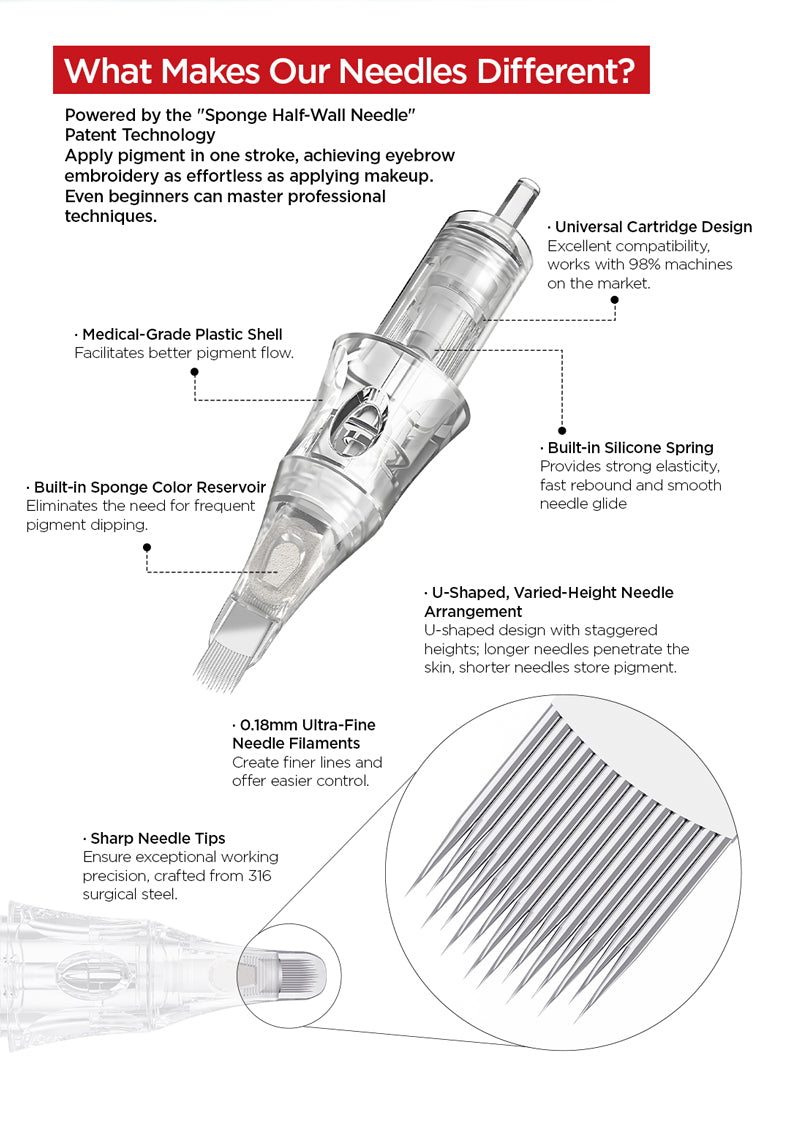 What Makes Our Needles Different?

Powered by the "Sponge Half-Wall Needle" Patent Technology
Apply pigment in one stroke, achieving eyebrow embroidery as effortless as applying makeup. Even beginners can master professional techniques.

· Universal Cartridge Design
Excellent compatibility, works with 98% machines on the market.

· Medical-Grade Plastic Shell
Facilitates better pigment flow.

· Built-in Silicone Spring
Provides strong elasticity, fast rebound and smooth needle glide

· Built-in Sponge Color Reservoir
Eliminates the need for frequent pigment dipping.

· U-Shaped, Varied-Height Needle Arrangement
U-shaped design with staggered heights; longer needles penetrate the skin, shorter needles store pigment.

· 0.18mm Ultra-Fine Needle Filaments
Create finer lines and offer easier control.

· Sharp Needle Tips
Ensure exceptional working precision, crafted from 316 surgical steel.