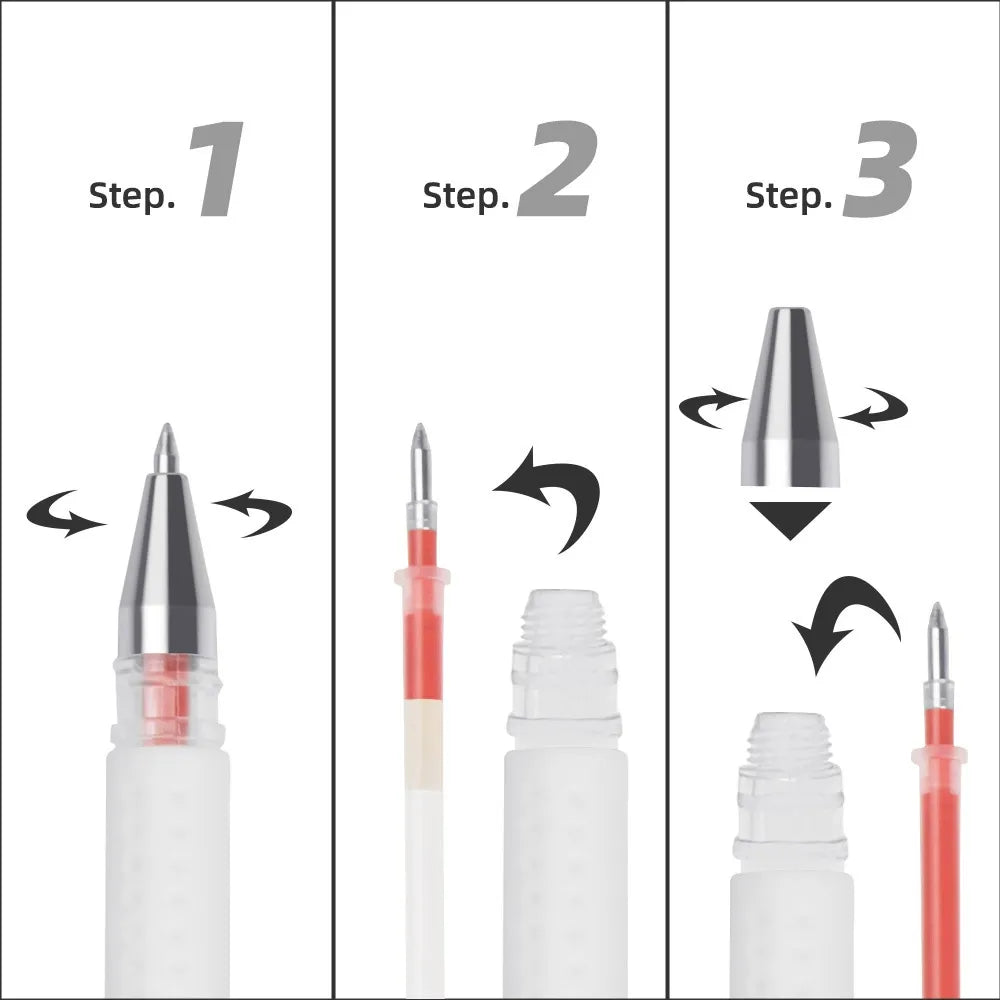 Step. 1

Step. 2

Step. 3