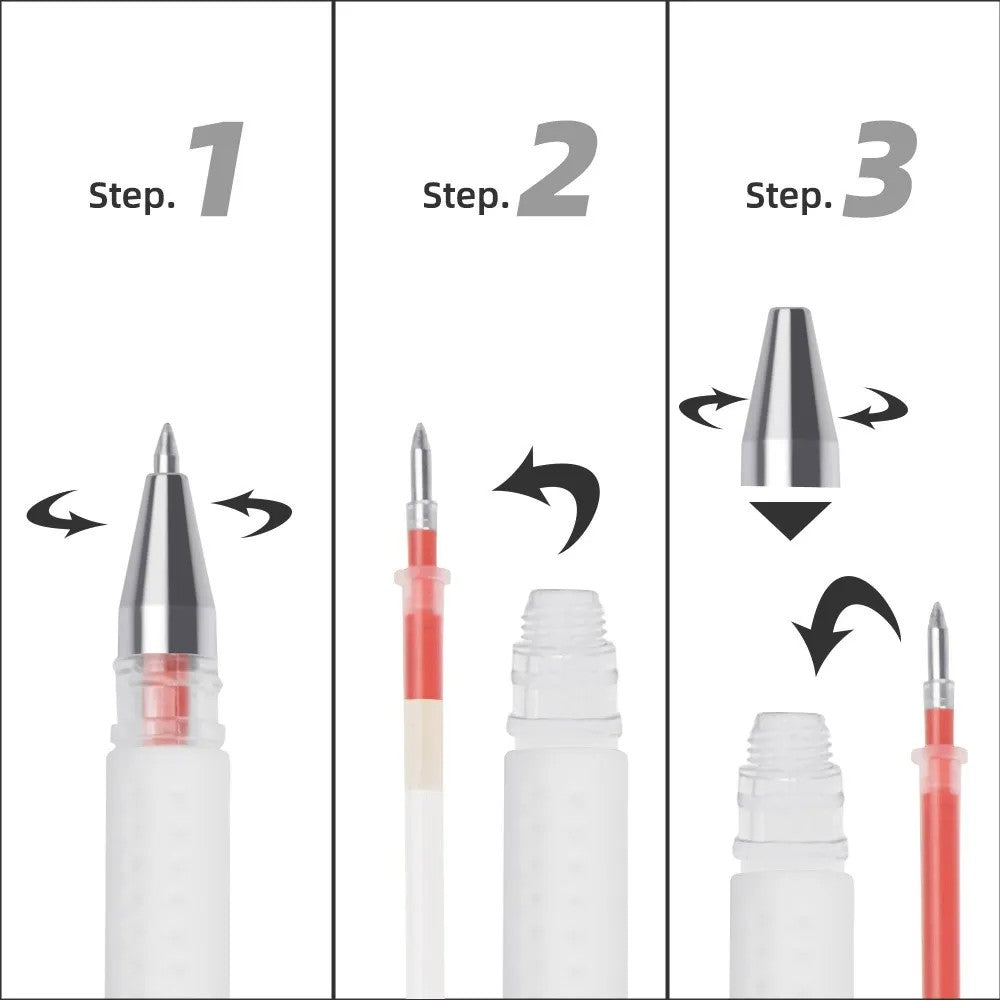 Step. 1

Step. 2

Step. 3