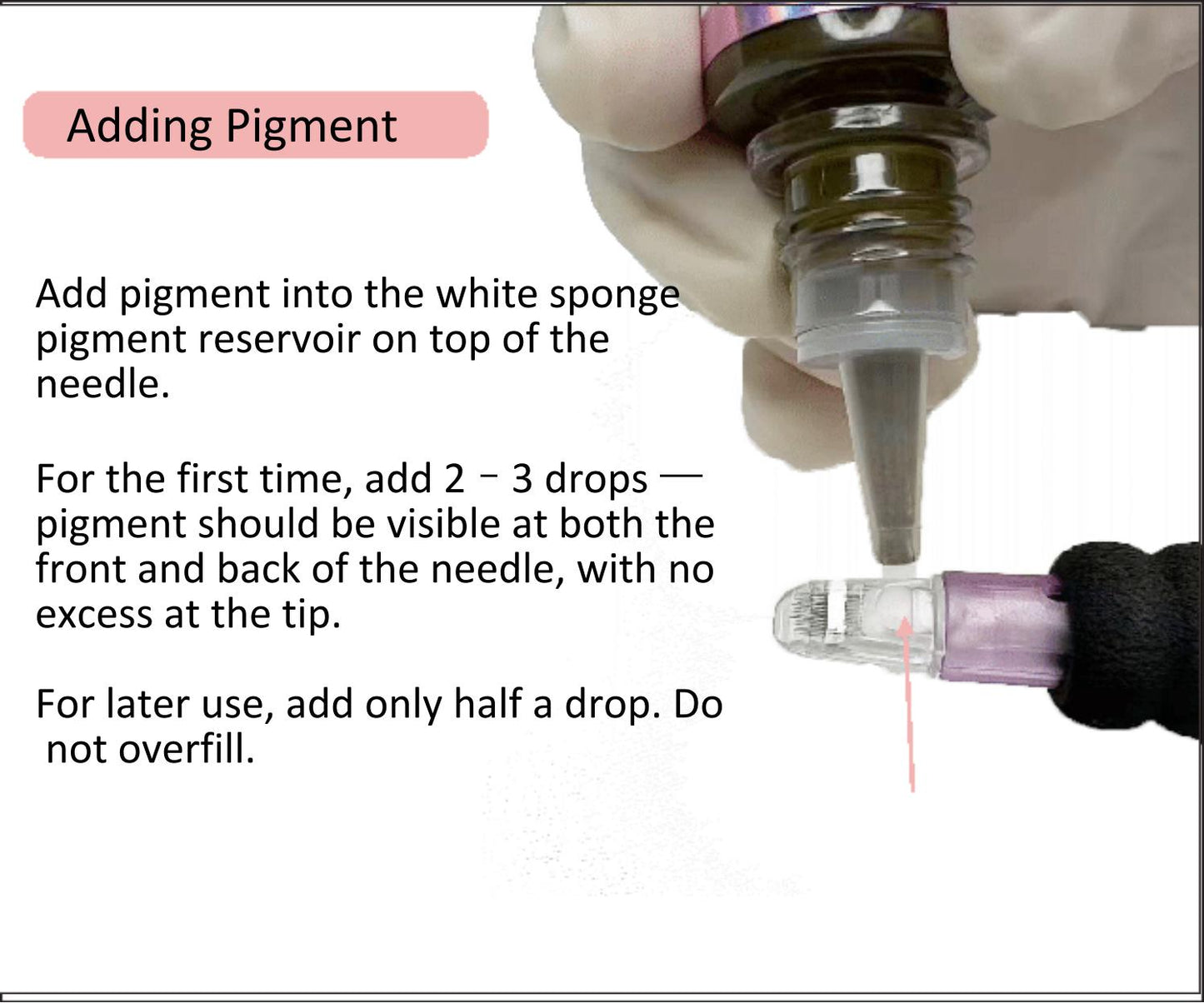 Adding Pigment

Add pigment into the white sponge pigment reservoir on top of the needle.

For the first time, add 2 – 3 drops — pigment should be visible at both the front and back of the needle, with no excess at the tip.

For later use, add only half a drop. Do not overfill.