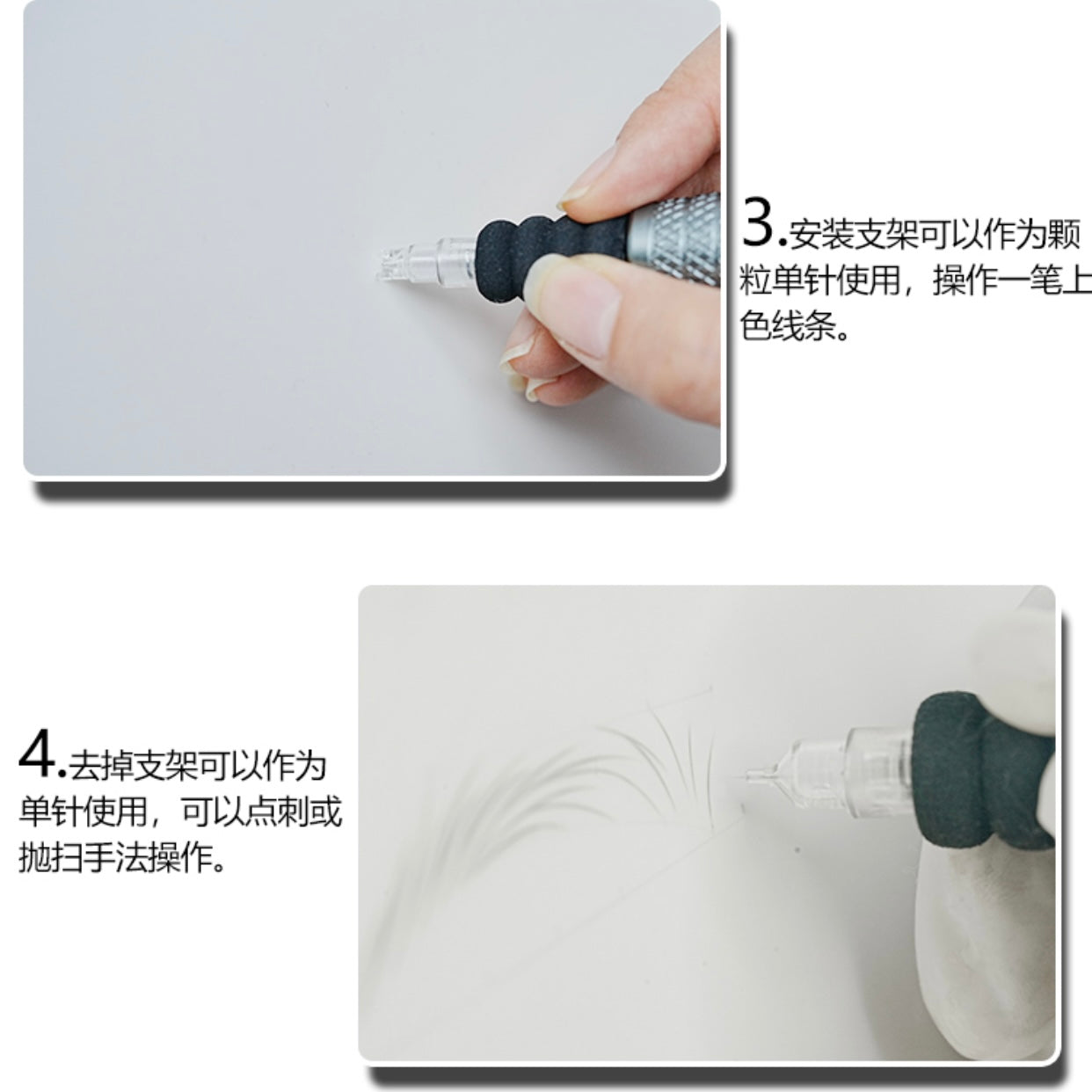 3.安装支架可以作为颗粒单针使用，操作一笔上色线条。

4.去掉支架可以作为单针使用，可以点刺或抛扫手法操作。