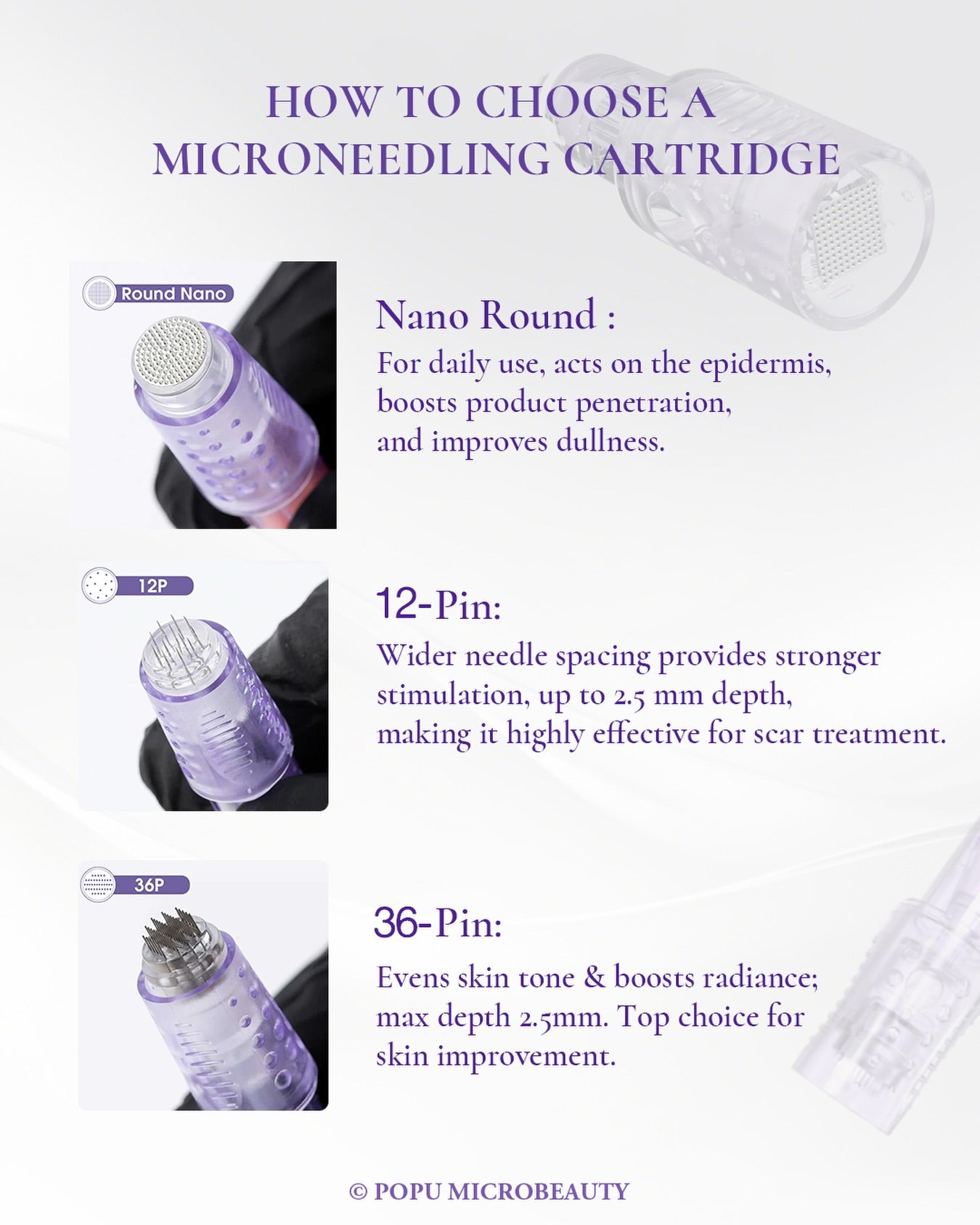 HOW TO CHOOSE A MICRONEEDLING CARTRIDGE

Round Nano

Nano Round :
For daily use, acts on the epidermis, boosts product penetration, and improves dullness.

12P

12-Pin:
Wider needle spacing provides stronger stimulation, up to 2.5 mm depth, making it highly effective for scar treatment.

36P

36-Pin:
Evens skin tone & boosts radiance; max depth 2.5mm. Top choice for skin improvement.

© POPU MICROBEAUTY