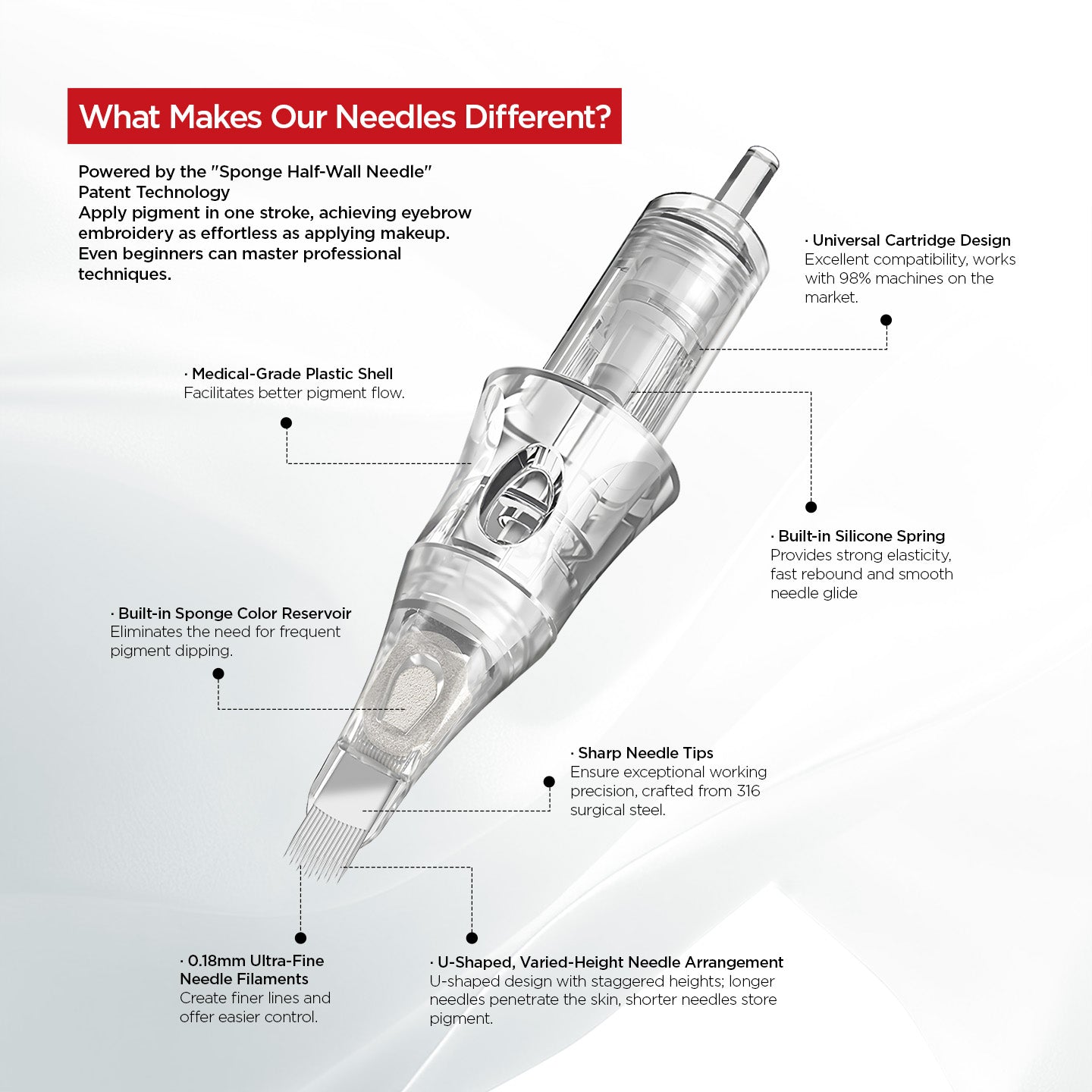 What Makes Our Needles Different?

Powered by the "Sponge Half-Wall Needle" Patent Technology
Apply pigment in one stroke, achieving eyebrow embroidery as effortless as applying makeup. Even beginners can master professional techniques.

· Universal Cartridge Design
Excellent compatibility, works with 98% machines on the market.

· Medical-Grade Plastic Shell
Facilitates better pigment flow.

· Built-in Silicone Spring
Provides strong elasticity, fast rebound and smooth needle glide

· Built-in Sponge Color Reservoir
Eliminates the need for frequent pigment dipping.

· Sharp Needle Tips
Ensure exceptional working precision, crafted from 316 surgical steel.

· 0.18mm Ultra-Fine Needle Filaments
Create finer lines and offer easier control.

· U-Shaped, Varied-Height Needle Arrangement
U-shaped design with staggered heights; longer needles penetrate the skin, shorter needles store pigment.