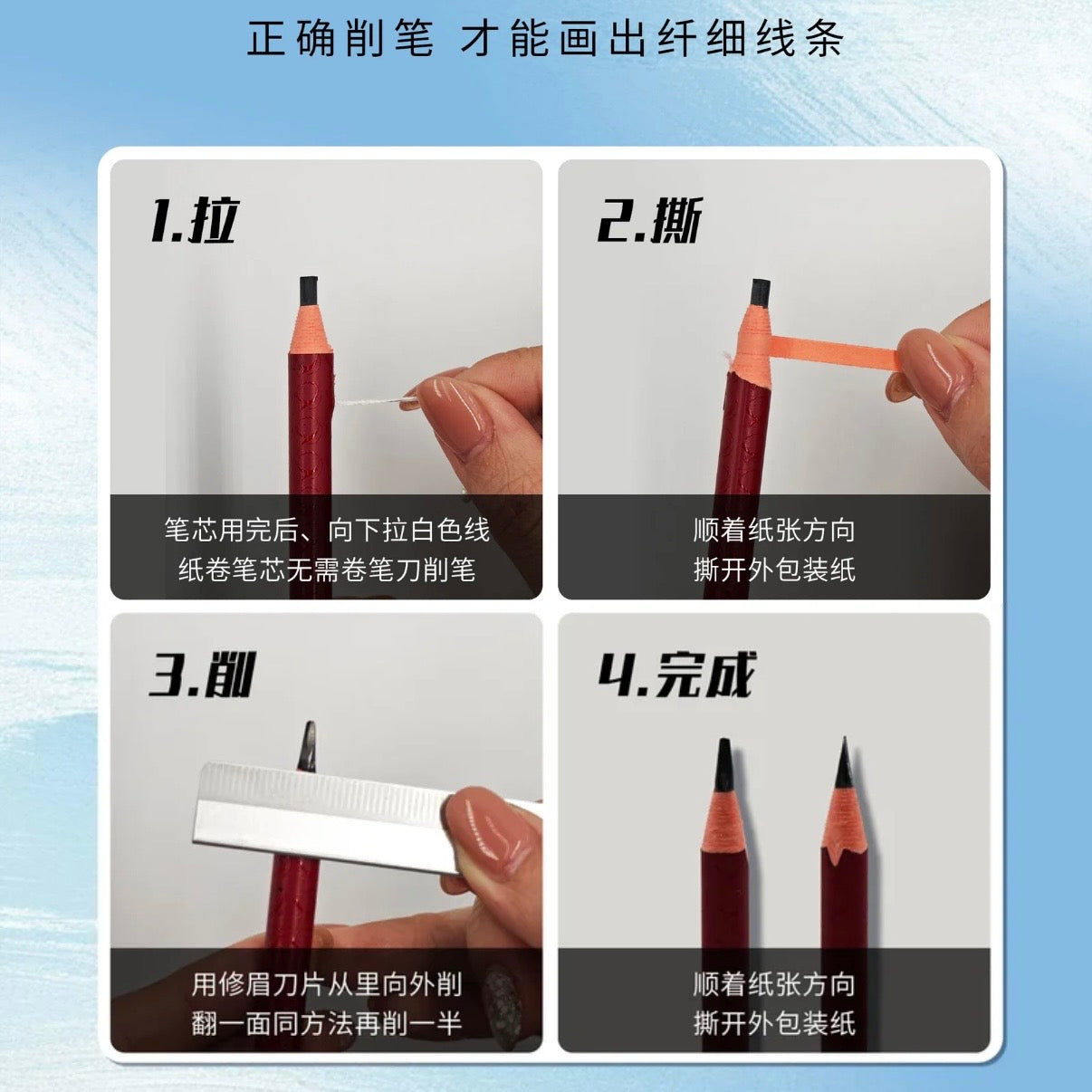 正确削笔 才能画出纤细线条

1.拉

笔芯用完后、向下拉白色线
纸卷笔芯无需卷笔刀削笔

2.撕

顺着纸张方向
撕开外包装纸

3.削

用修眉刀片从里向外削
翻一面同方法再削一半

4.完成

顺着纸张方向
撕开外包装纸