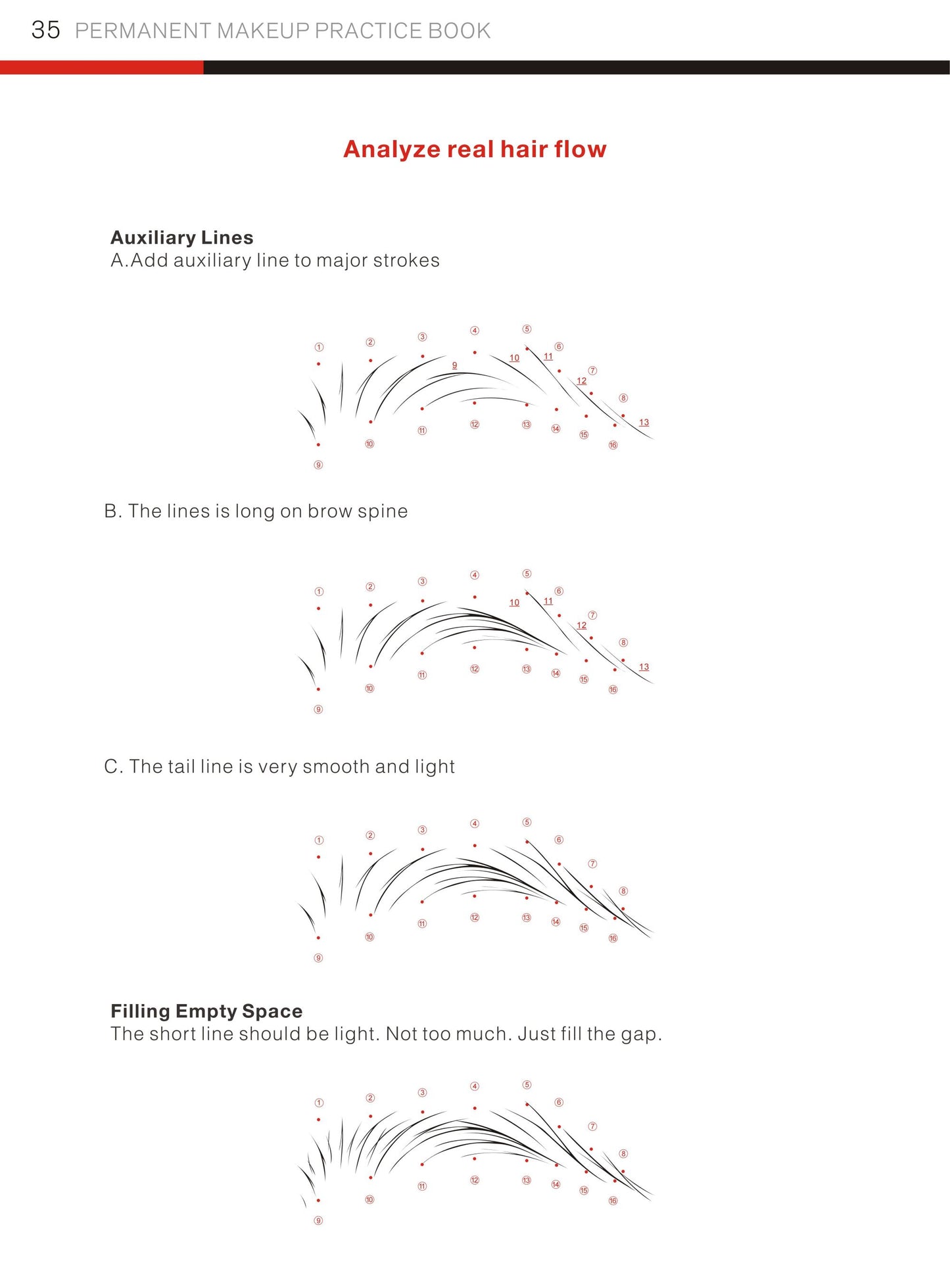 35 PERMANENT MAKEUP PRACTICE BOOK

Analyze real hair flow

Auxiliary Lines
A.Add auxiliary line to major strokes

① ② ③ ④ ⑤ ⑥ ⑦ ⑧ 9 10 11 12 13 ⑨ ⑩ ⑪ ⑫ ⑬ ⑭ ⑮ ⑯

B. The lines is long on brow spine

① ② ③ ④ ⑤ ⑥ ⑦ ⑧ 10 11 12 13 ⑨ ⑩ ⑪ ⑫ ⑬ ⑭ ⑮ ⑯

C. The tail line is very smooth and light

① ② ③ ④ ⑤ ⑥ ⑦ ⑧ ⑨ ⑩ ⑪ ⑫ ⑬ ⑭ ⑮ ⑯

Filling Empty Space
The short line should be light. Not too much. Just fill the gap.

① ② ③ ④ ⑤ ⑥ ⑦ ⑧ ⑨ ⑩ ⑪ ⑫ ⑬ ⑭ ⑮ ⑯