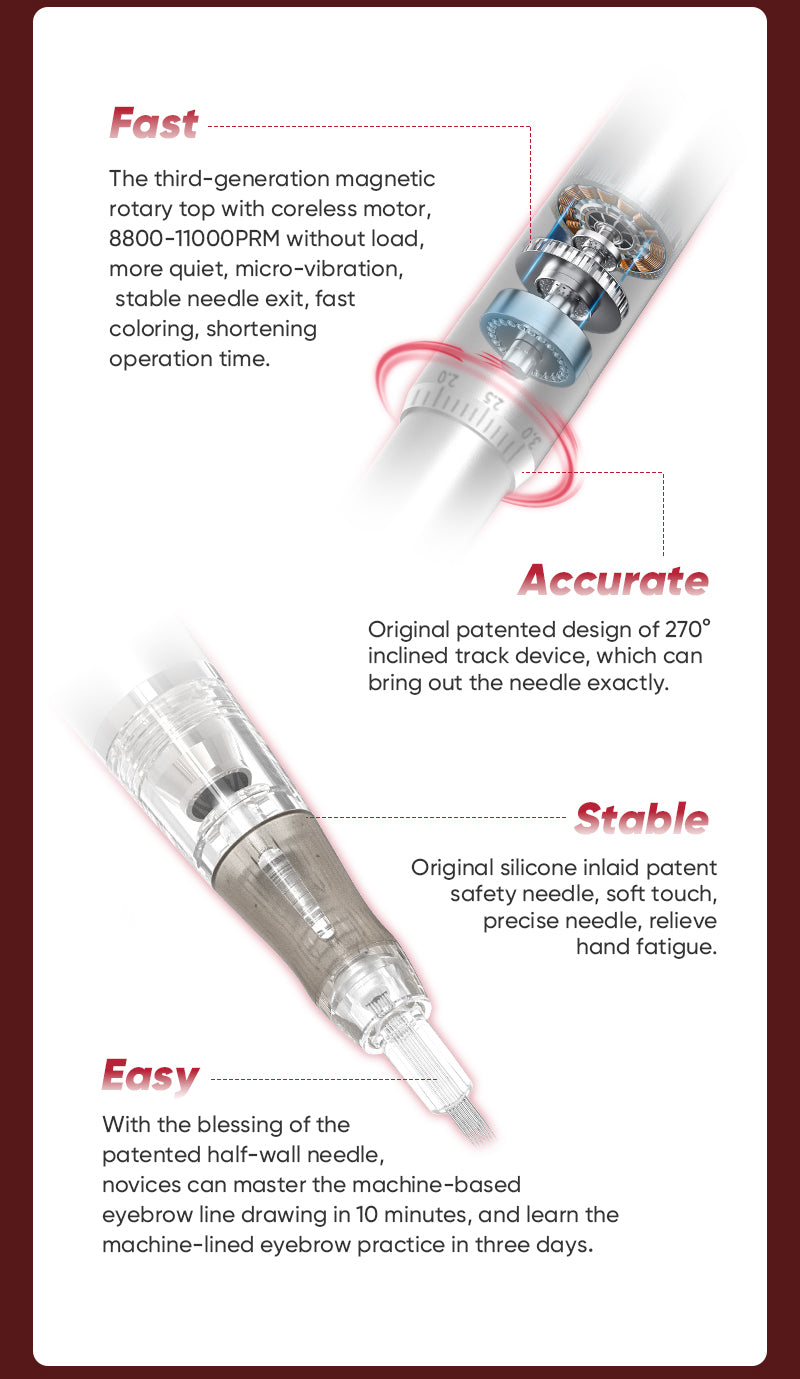 Fast

The third-generation magnetic rotary top with coreless motor, 8800-11000PRM without load, more quiet, micro-vibration, stable needle exit, fast coloring, shortening operation time.

20 25 30

Accurate

Original patented design of 270° inclined track device, which can bring out the needle exactly.

Stable

Original silicone inlaid patent safety needle, soft touch, precise needle, relieve hand fatigue.

Easy

With the blessing of the patented half-wall needle, novices can master the machine-based eyebrow line drawing in 10 minutes, and learn the machine-lined eyebrow practice in three days.