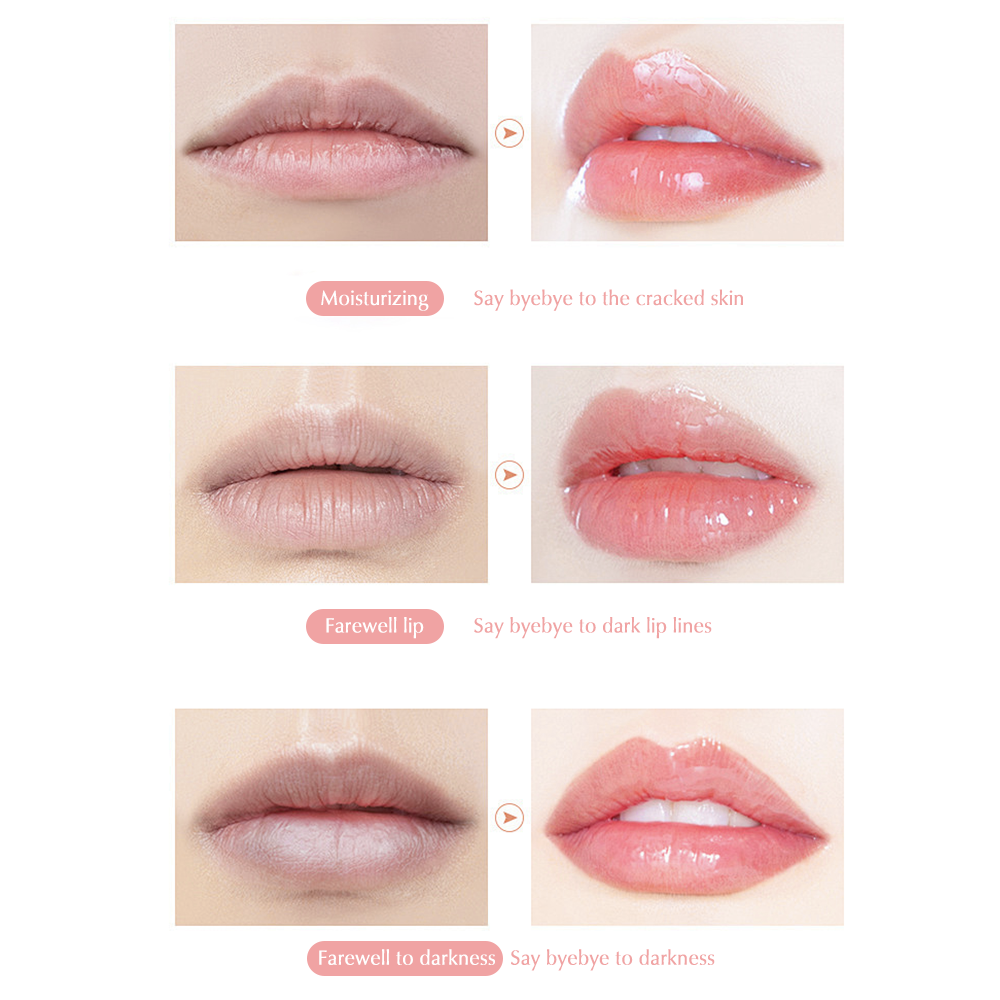 Moisturizing Say byebye to the cracked skin

Farewell lip Say byebye to dark lip lines

Farewell to darkness Say byebye to darkness