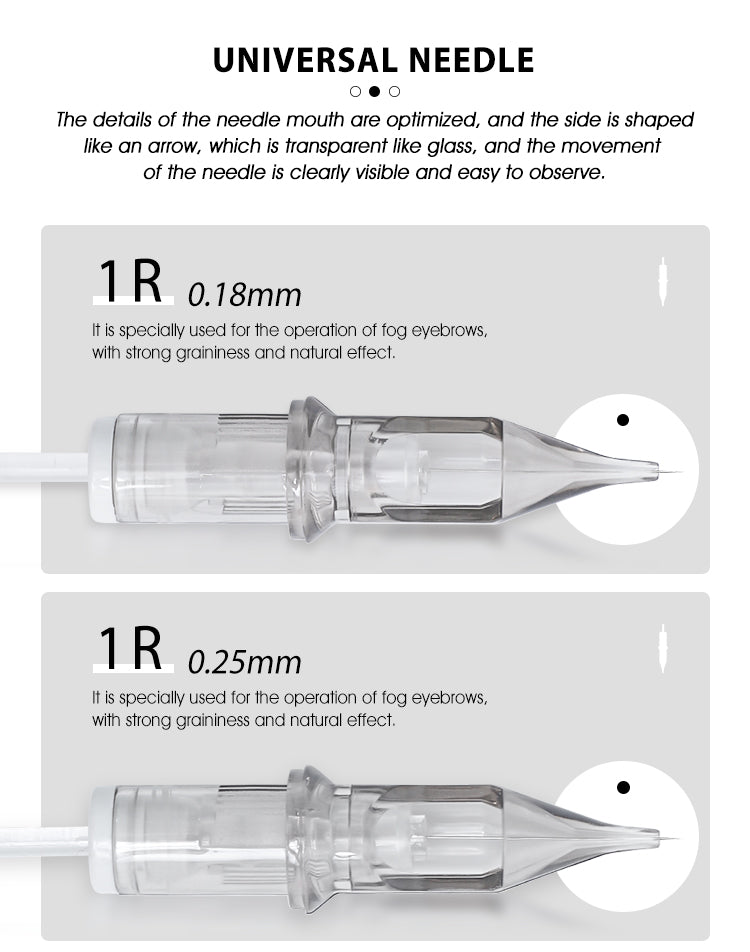 UNIVERSAL NEEDLE

The details of the needle mouth are optimized, and the side is shaped like an arrow, which is transparent like glass, and the movement of the needle is clearly visible and easy to observe.

1R 0.18mm

It is specially used for the operation of fog eyebrows, with strong graininess and natural effect.

1R 0.25mm

It is specially used for the operation of fog eyebrows, with strong graininess and natural effect.