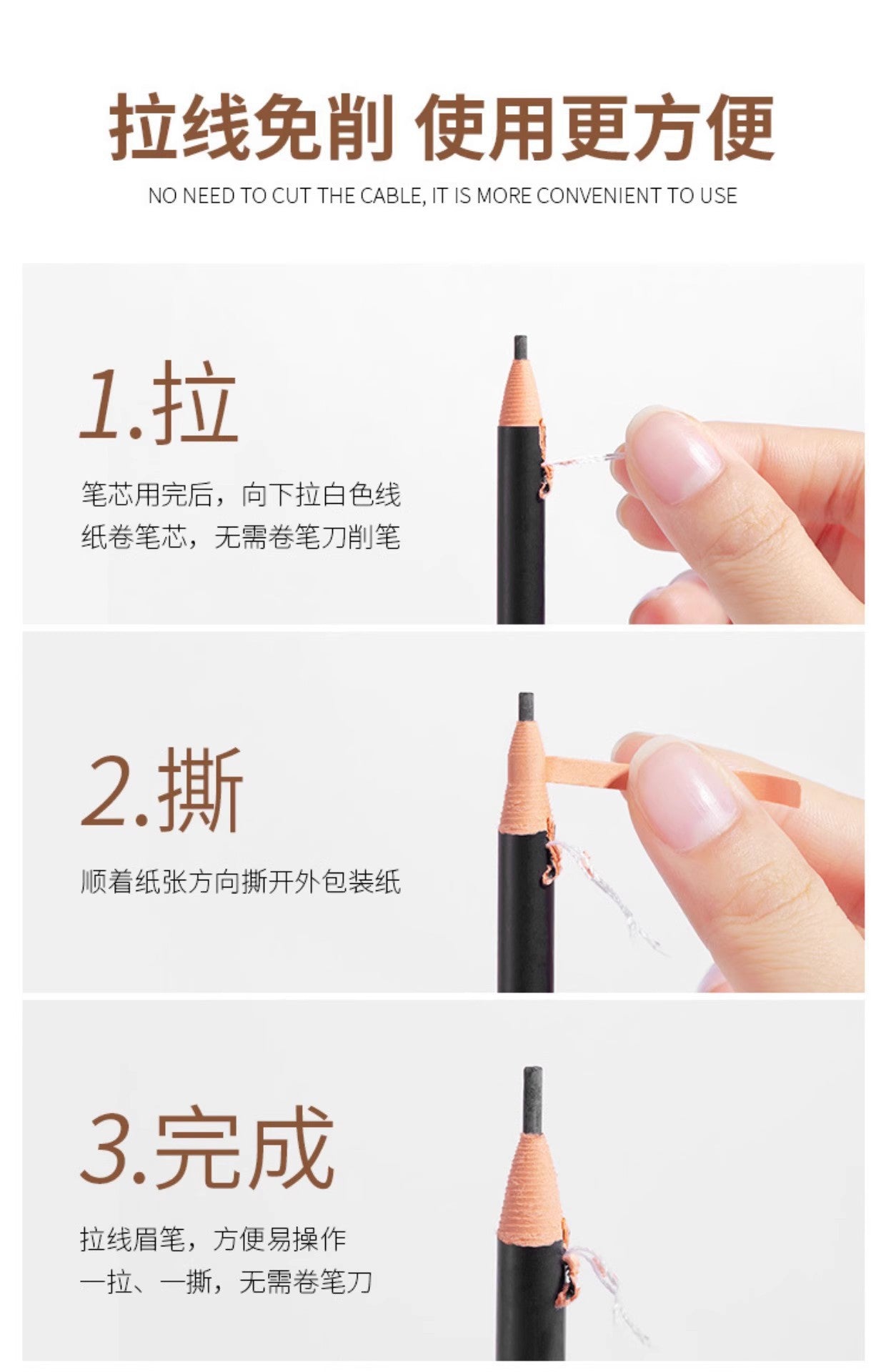 拉线免削 使用更方便

NO NEED TO CUT THE CABLE, IT IS MORE CONVENIENT TO USE

1.拉

笔芯用完后，向下拉白色线纸卷笔芯，无需卷笔刀削笔

2.撕

顺着纸张方向撕开外包装纸

3.完成

拉线眉笔，方便易操作
一拉、一撕，无需卷笔刀