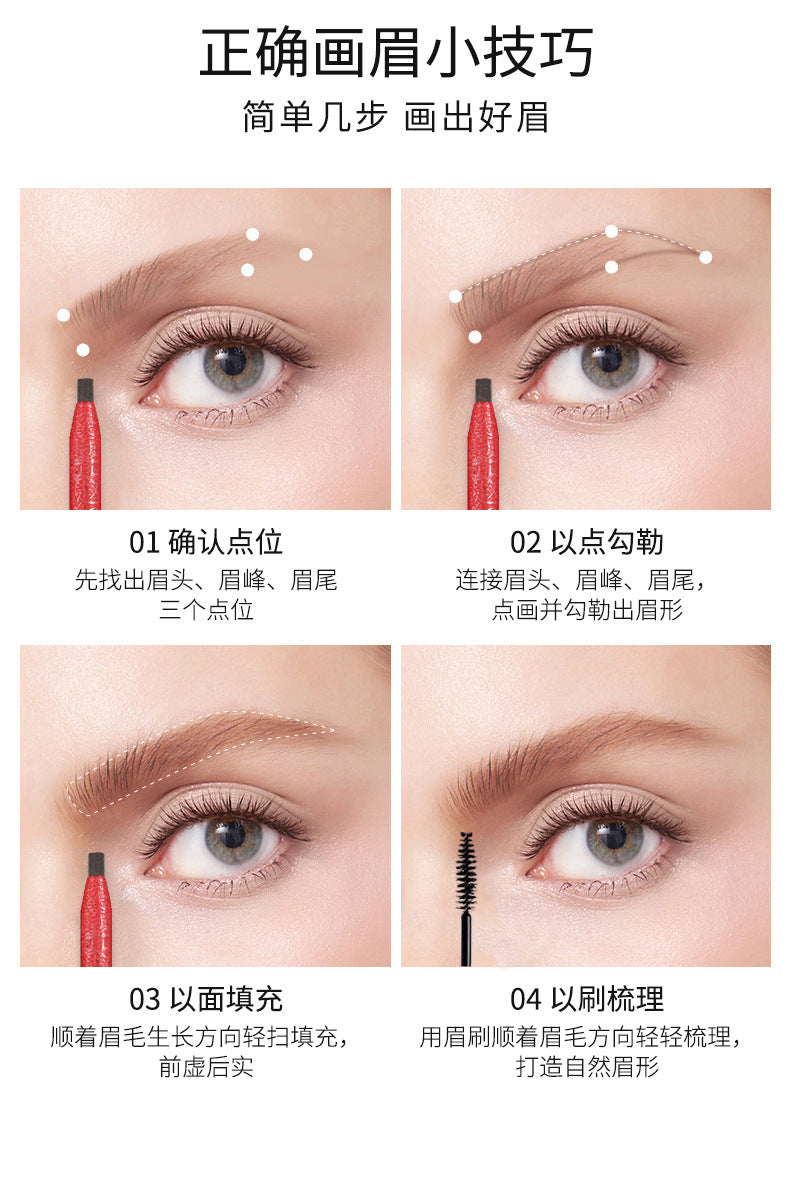 正确画眉小技巧

简单几步 画出好眉

01 确认点位

先找出眉头、眉峰、眉尾三个点位

02 以点勾勒

连接眉头、眉峰、眉尾，点画并勾勒出眉形

03 以面填充

顺着眉毛生长方向轻扫填充，前虚后实

04 以刷梳理

用眉刷顺着眉毛方向轻轻梳理，打造自然眉形